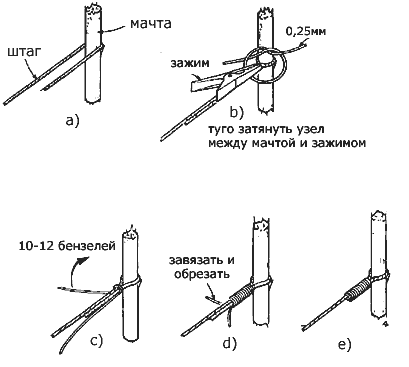 мачта

штаг

a)

0,25мм

зажим

b)

туго затянуть узел между мачтой и зажимом

10-12 бензелей

c)

завязать и обрезать

d)

e)