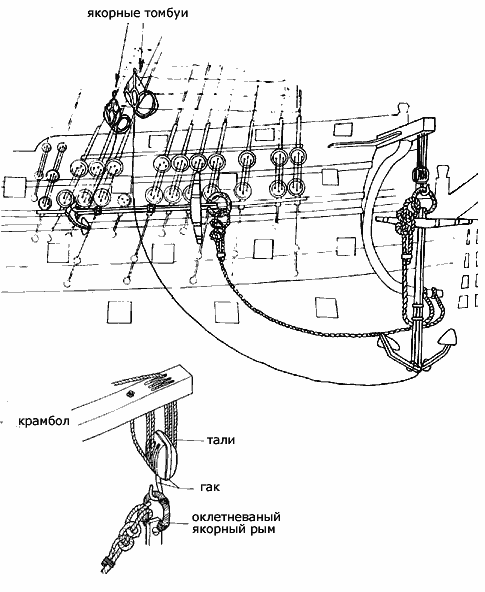 якорные томбуи

крамбол

тали

гак

оклетневаный якорный рым