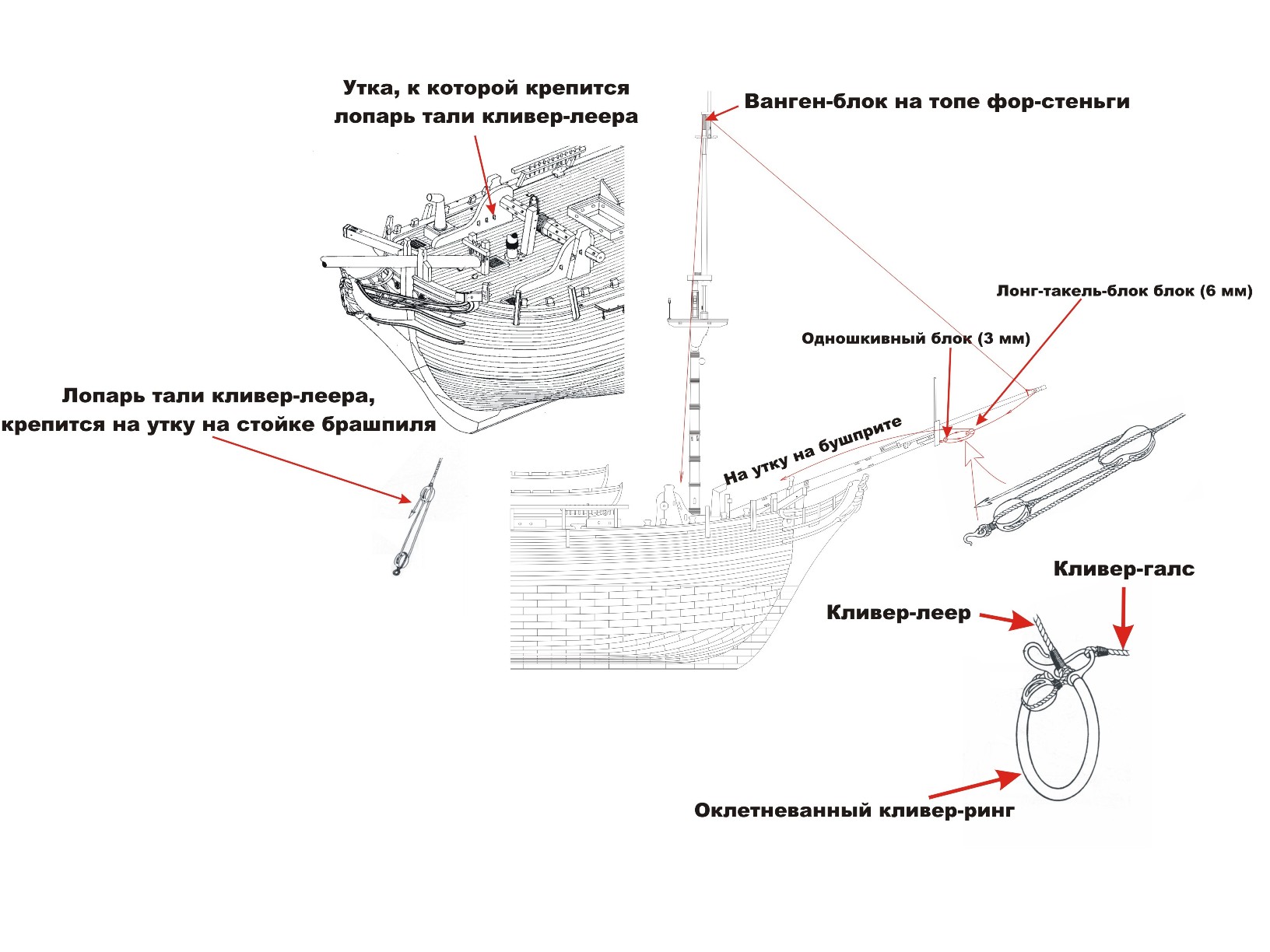 Утка, к которой крепится лопарь тали кливер-леера

Ванген-блок на топе фор-стеньги

Лонг-такель-блок блок (6 мм)

Одношкивный блок (3 мм)

Лопарь тали кливер-леера, крепится на утку на стойке брашпиля

На утку на бушприте

Кливер-галс

Кливер-леер

Оклетневанный кливер-ринг