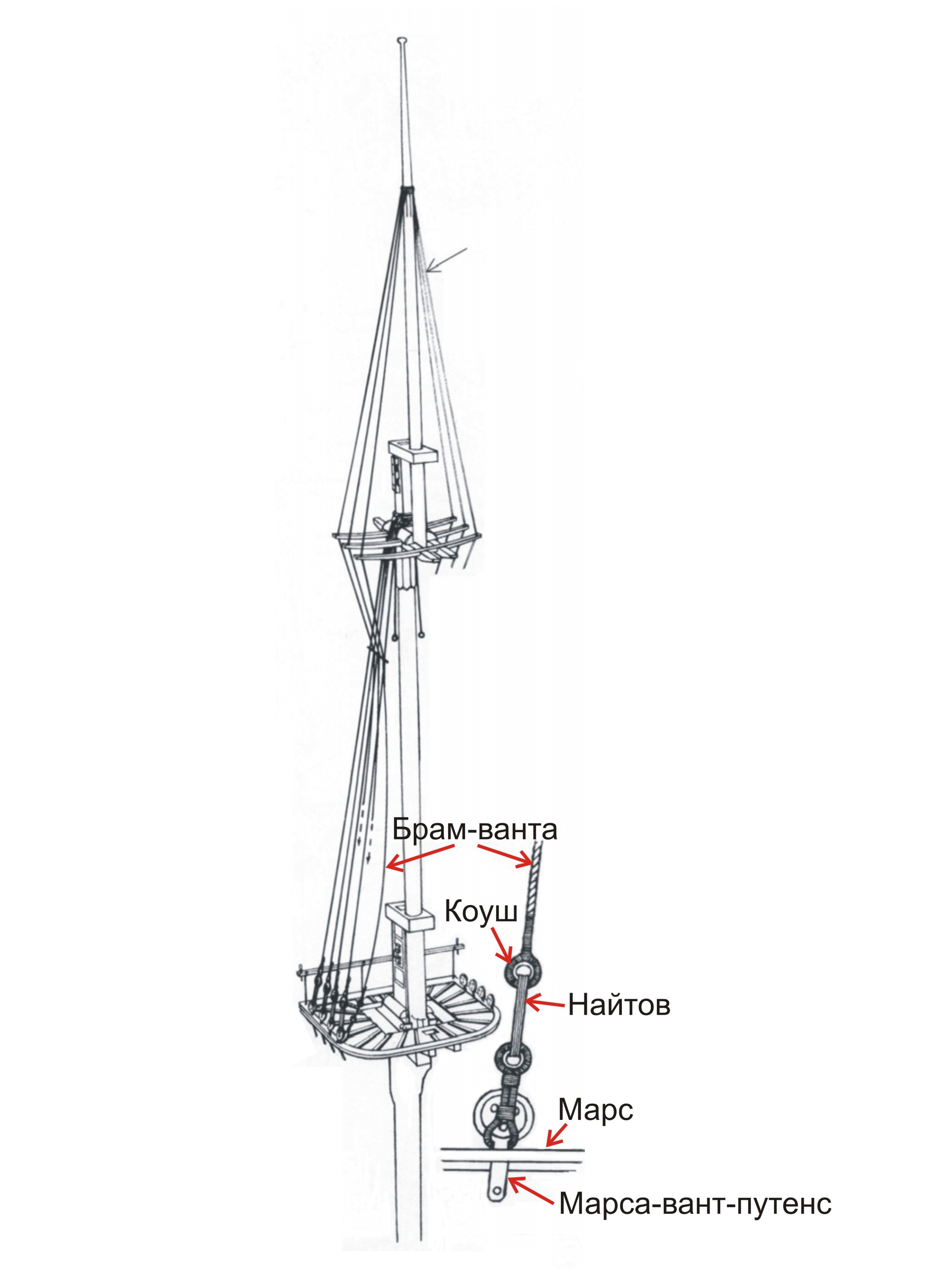 Брам-ванта

Коуш

Найтов

Марс

Марса-вант-путенс