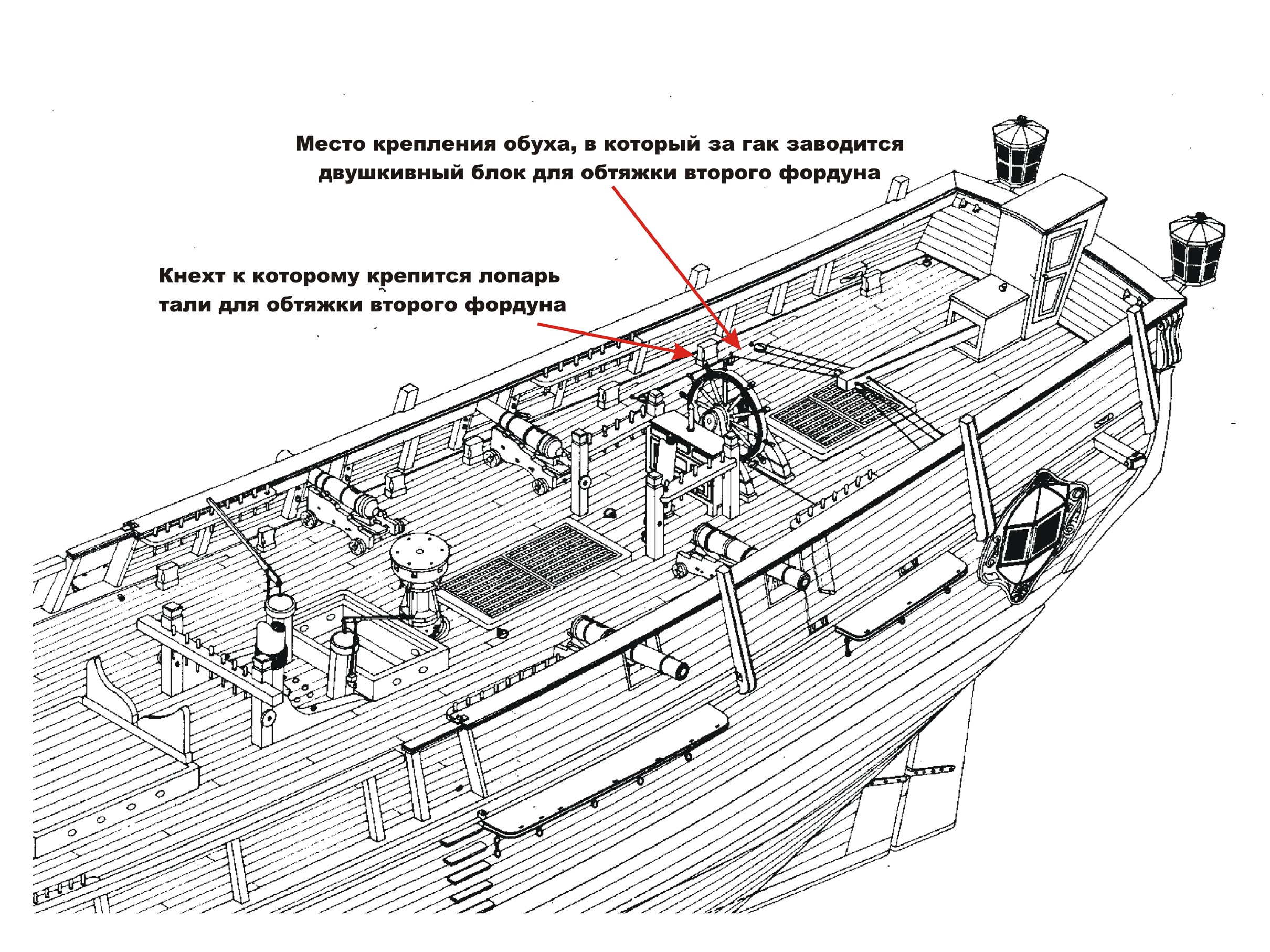 Место крепления обуха, в который за гак заводится двушкивный блок для обтяжки второго фордуна

Кнехт к которому крепится лопарь тали для обтяжки второго фордуна