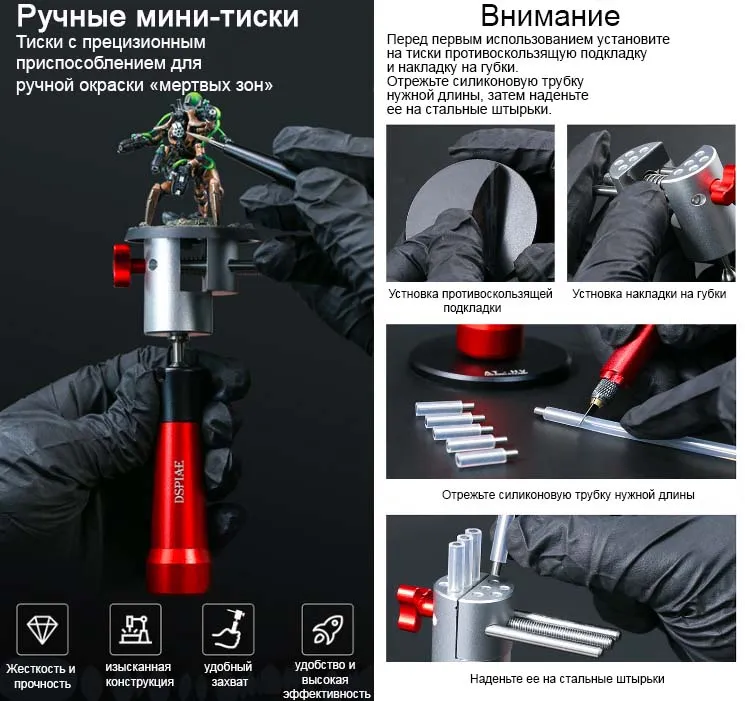 Ручные мини-тиски

Тиски с прецизионным приспособлением для ручной окраски «мертвых зон»

DSPIAE

Жесткость и прочность

изысканная конструкция

удобный захват

удобство и высокая эффективность

Внимание

Перед первым использованием установите на тиски противоскользящую подкладку и накладку на губки. Отрежьте силиконовую трубку нужной длины, затем наденьте ее на стальные штырьки.

Устновка противоскользящей подкладки

Устновка накладки на губки

Отрежьте силиконовую трубку нужной длины

Наденьте ее на стальные штырьки