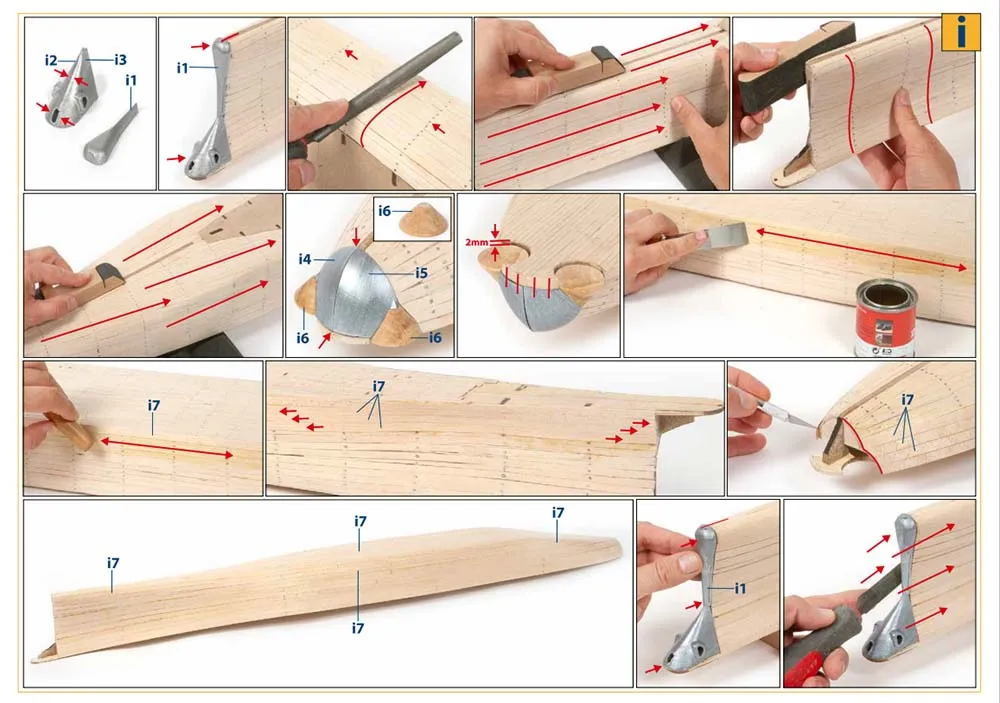 i

i2
i3
i1

i1

i6
i4
i5
i6
i6

2mm

i7

i7

i7

i7
i7
i7
i7

i1