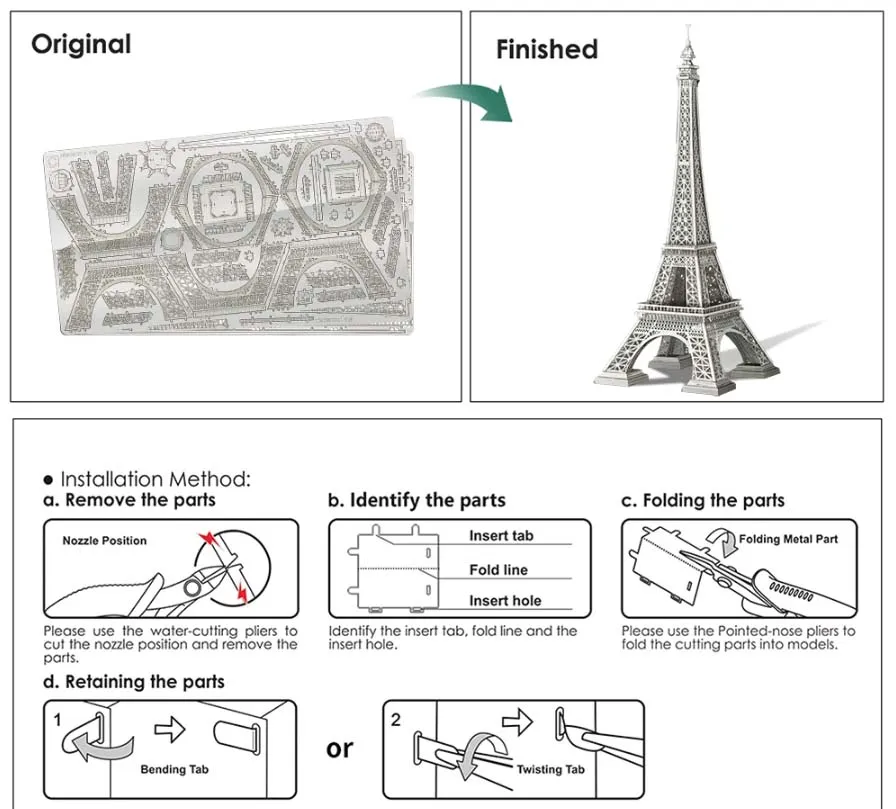 Original

Finished

● Installation Method:
a. Remove the parts

Nozzle Position

Please use the water-cutting pliers to cut the nozzle position and remove the parts.

b. Identify the parts

Insert tab
Fold line
Insert hole

Identify the insert tab, fold line and the insert hole.

c. Folding the parts

Folding Metal Part

Please use the Pointed-nose pliers to fold the cutting parts into models.

d. Retaining the parts

1
Bending Tab

or

2
Twisting Tab