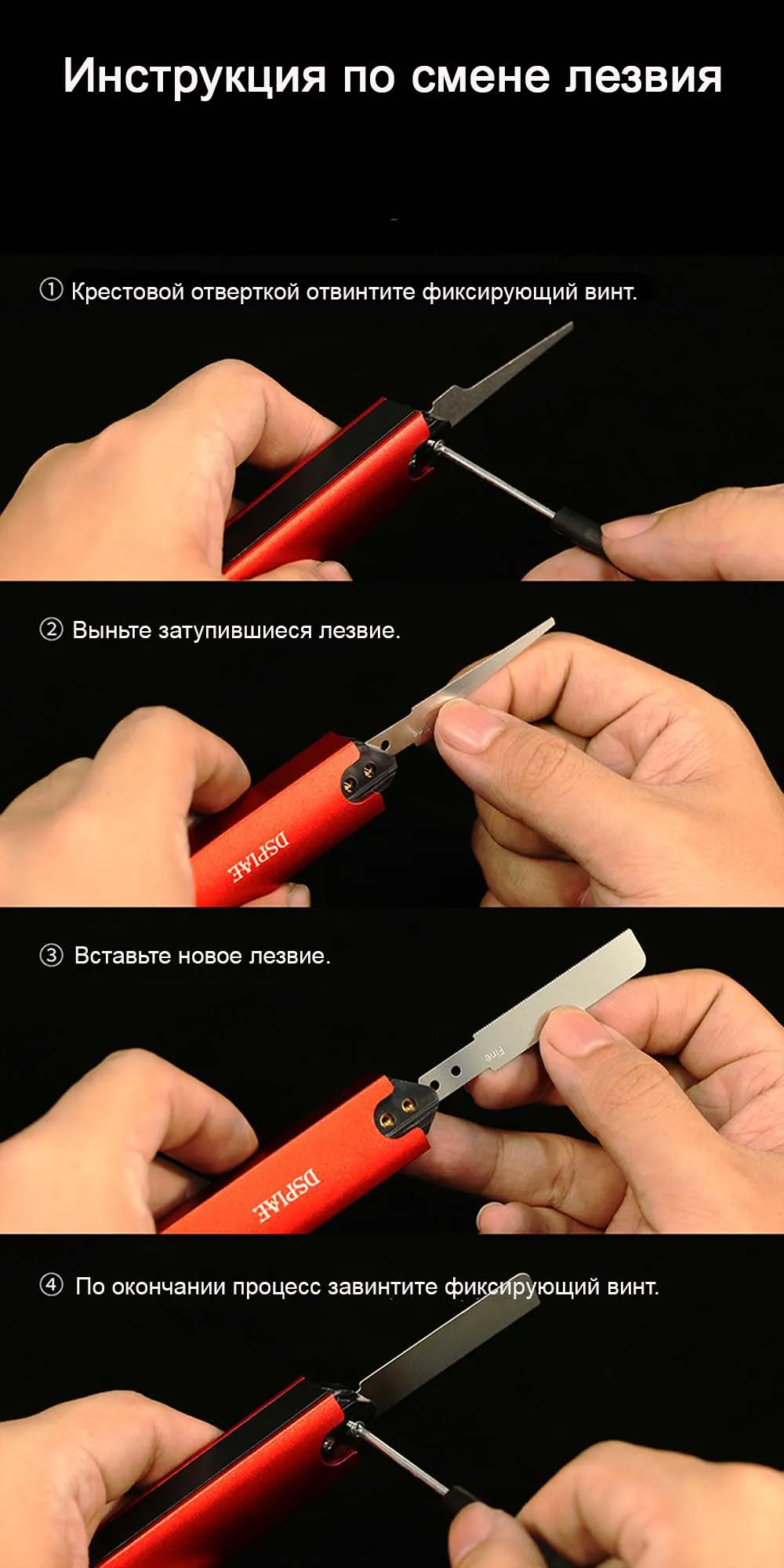 Инструкция по смене лезвия

① Крестовой отверткой отвинтите фиксирующий винт.

② Выньте затупившиеся лезвие.

DSPIAE

③ Вставьте новое лезвие.

Fine

DSPIAE

④ По окончании процесс завинтите фиксирующий винт.