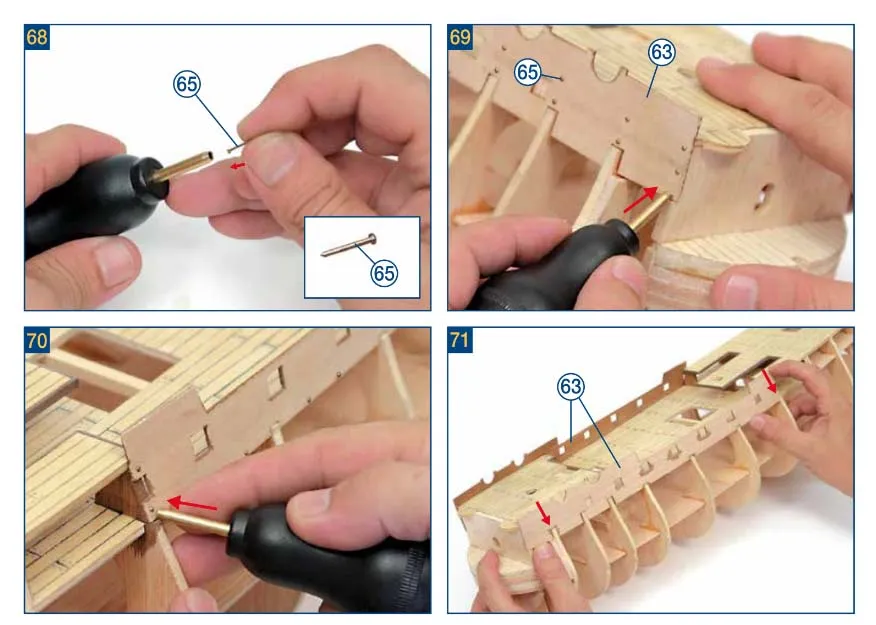 68

65

65

69

65

63

70

71

63